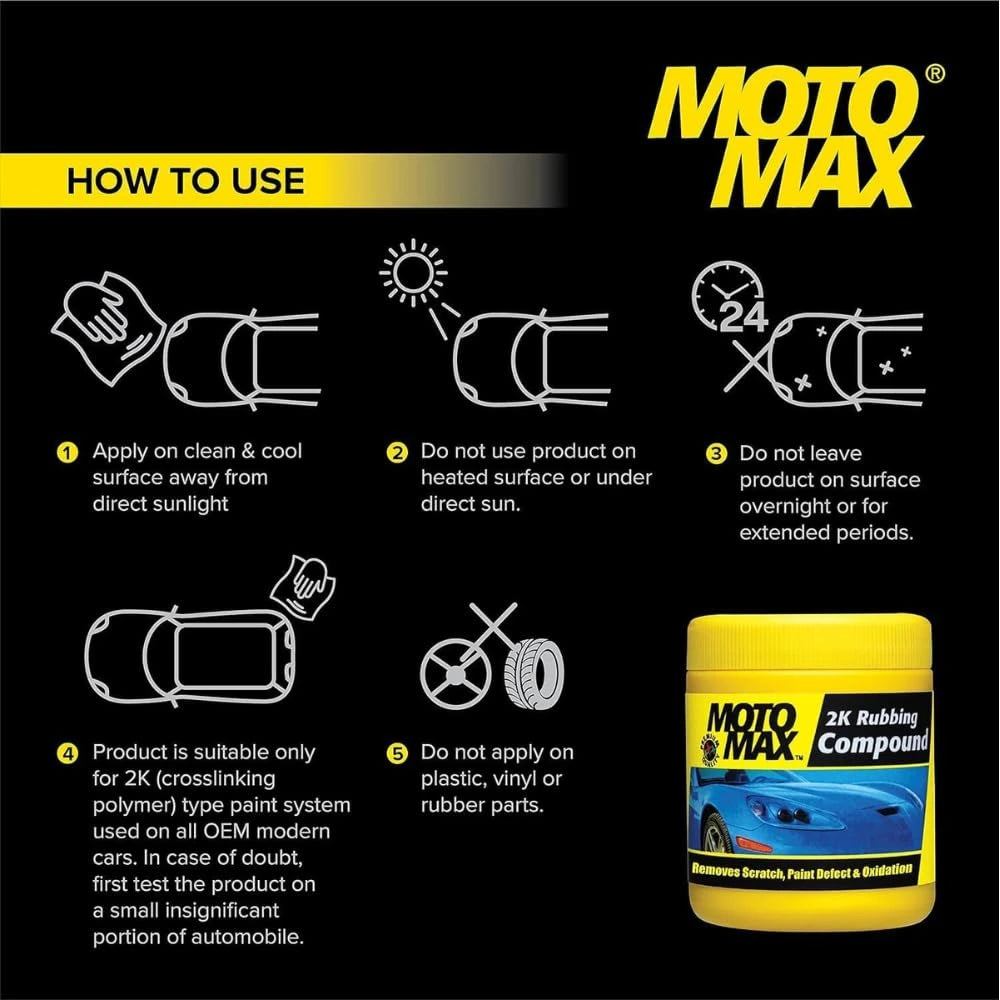 MOTO MAX®

HOW TO USE

24

1 Apply on clean & cool surface away from direct sunlight

2 Do not use product on heated surface or under direct sun.

3 Do not leave product on surface overnight or for extended periods.

4 Product is suitable only for 2K (crosslinking polymer) type paint system used on all OEM modern cars. In case of doubt, first test the product on a small insignificant portion of automobile.

5 Do not apply on plastic, vinyl or rubber parts.

MOTO MAX™

2K Rubbing Compound

Removes Scratch, Paint Defect & Oxidation